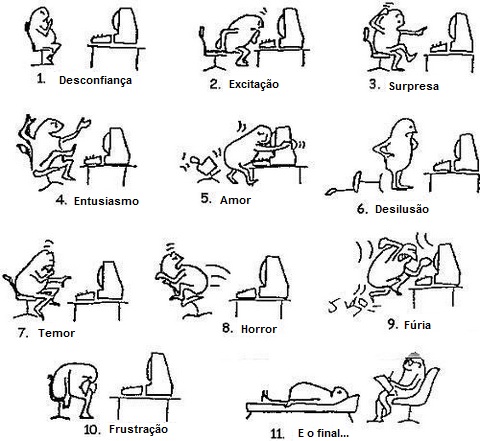 1. Desconfiança

2. Excitação

3. Surpresa

4. Entusiasmo

5. Amor

6. Desilusão

7. Temor

8. Horror

9. Fúria

10. Frustração

11. E o final...